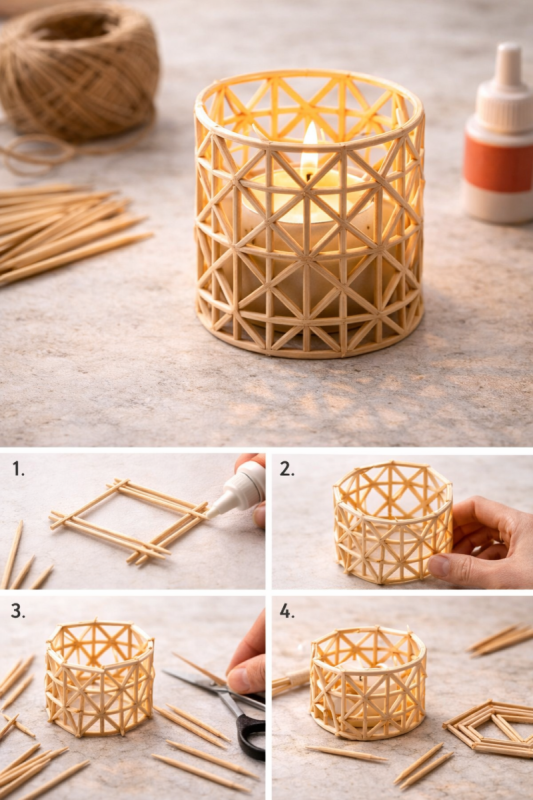 1.

2.

3.

4.